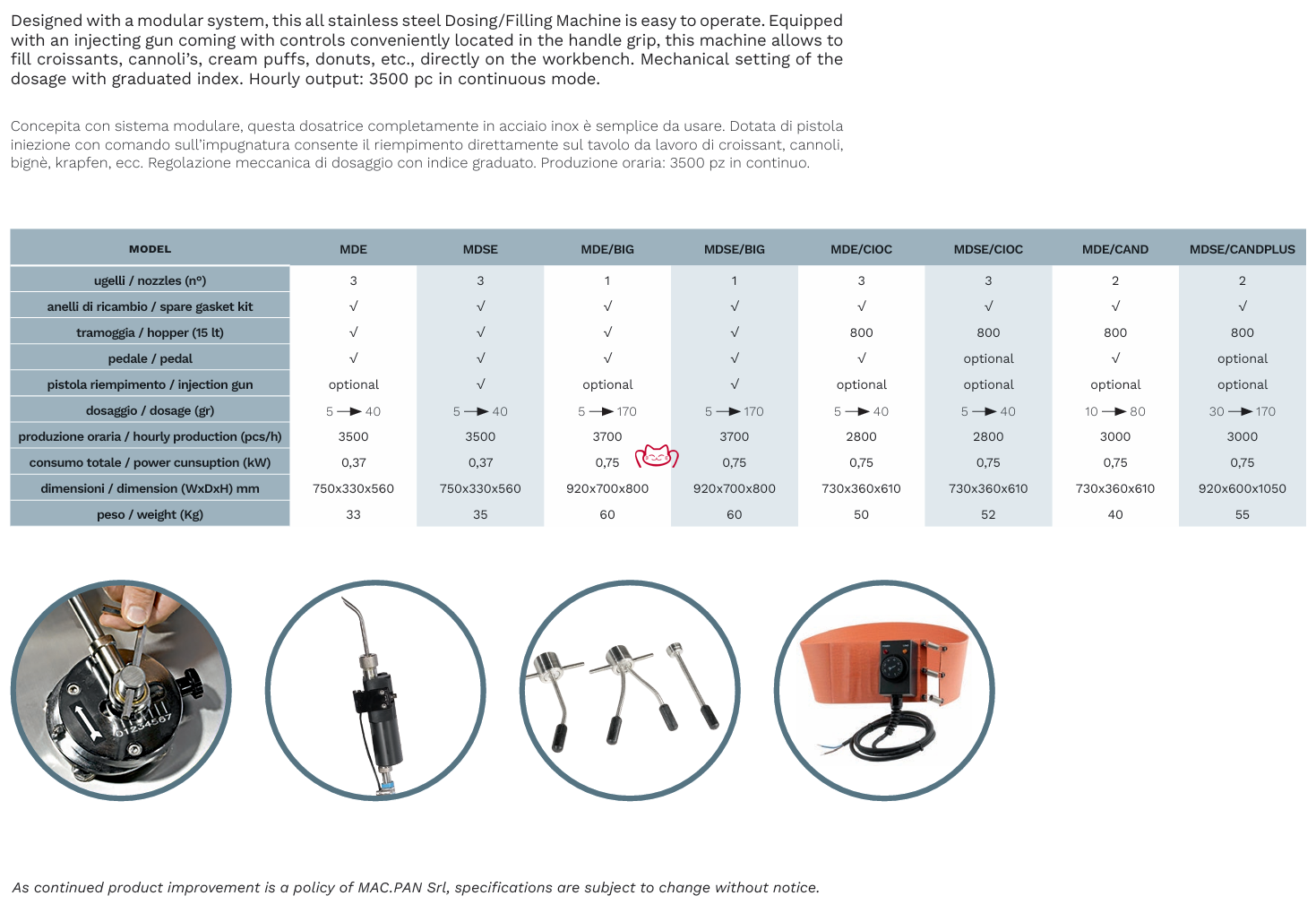 Designed with a modular system, this all stainless steel Dosing/Filling Machine is easy to operate. Equipped with an injecting gun coming with controls conveniently located in the handle grip, this machine allows to fill croissants, cannoli's, cream puffs, donuts, etc., directly on the workbench. Mechanical setting of the dosage with graduated index. Hourly output: 3500 pc in continuous mode.

Concepita con sistema modulare, questa dosatrice completamente in acciaio inox è semplice da usare. Dotata di pistola iniezione con comando sull'impugnatura consente il riempimento direttamente sul tavolo da lavoro di croissant, cannoli, bignè, krapfen, ecc. Regolazione meccanica di dosaggio con indice graduato. Produzione oraria: 3500 pz in continuo.

| MODEL | MDE | MDSE | MDE/BIG | MDSE/BIG | MDE/CIOC | MDSE/CIOC | MDE/CAND | MDSE/CANDPLUS |
|---|---|---|---|---|---|---|---|---|
| ugelli / nozzles (n°) | 3 | 3 | 1 | 1 | 3 | 3 | 2 | 2 |
| anelli di ricambio / spare gasket kit | √ | √ | √ | √ | √ | √ | √ | √ |
| tramoggia / hopper (15 lt) | √ | √ | √ | √ | 800 | 800 | 800 | 800 |
| pedale / pedal | √ | √ | √ | √ | √ | optional | √ | optional |
| pistola riempimento / injection gun | optional | √ | optional | √ | optional | optional | optional | optional |
| dosaggio / dosage (gr) | 5 → 40 | 5 → 40 | 5 → 170 | 5 → 170 | 5 → 40 | 5 → 40 | 10 → 80 | 30 → 170 |
| produzione oraria / hourly production (pcs/h) | 3500 | 3500 | 3700 | 3700 | 2800 | 2800 | 3000 | 3000 |
| consumo totale / power cunsuption (kW) | 0,37 | 0,37 | 0,75 | 0,75 | 0,75 | 0,75 | 0,75 | 0,75 |
| dimensioni / dimension (WxDxH) mm | 750x330x560 | 750x330x560 | 920x700x800 | 920x700x800 | 730x360x610 | 730x360x610 | 730x360x610 | 920x600x1050 |
| peso / weight (Kg) | 33 | 35 | 60 | 60 | 50 | 52 | 40 | 55 |

01234567

As continued product improvement is a policy of MAC.PAN Srl, specifications are subject to change without notice.